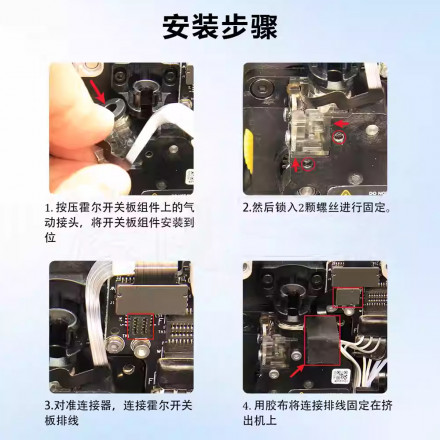 安装步骤

1. 按压霍尔开关板组件上的气动接头，将开关板组件安装到位

2.然后锁入2颗螺丝进行固定。

3.对准连接器，连接霍尔开关板排线

4. 用胶布将连接排线固定在挤出机上